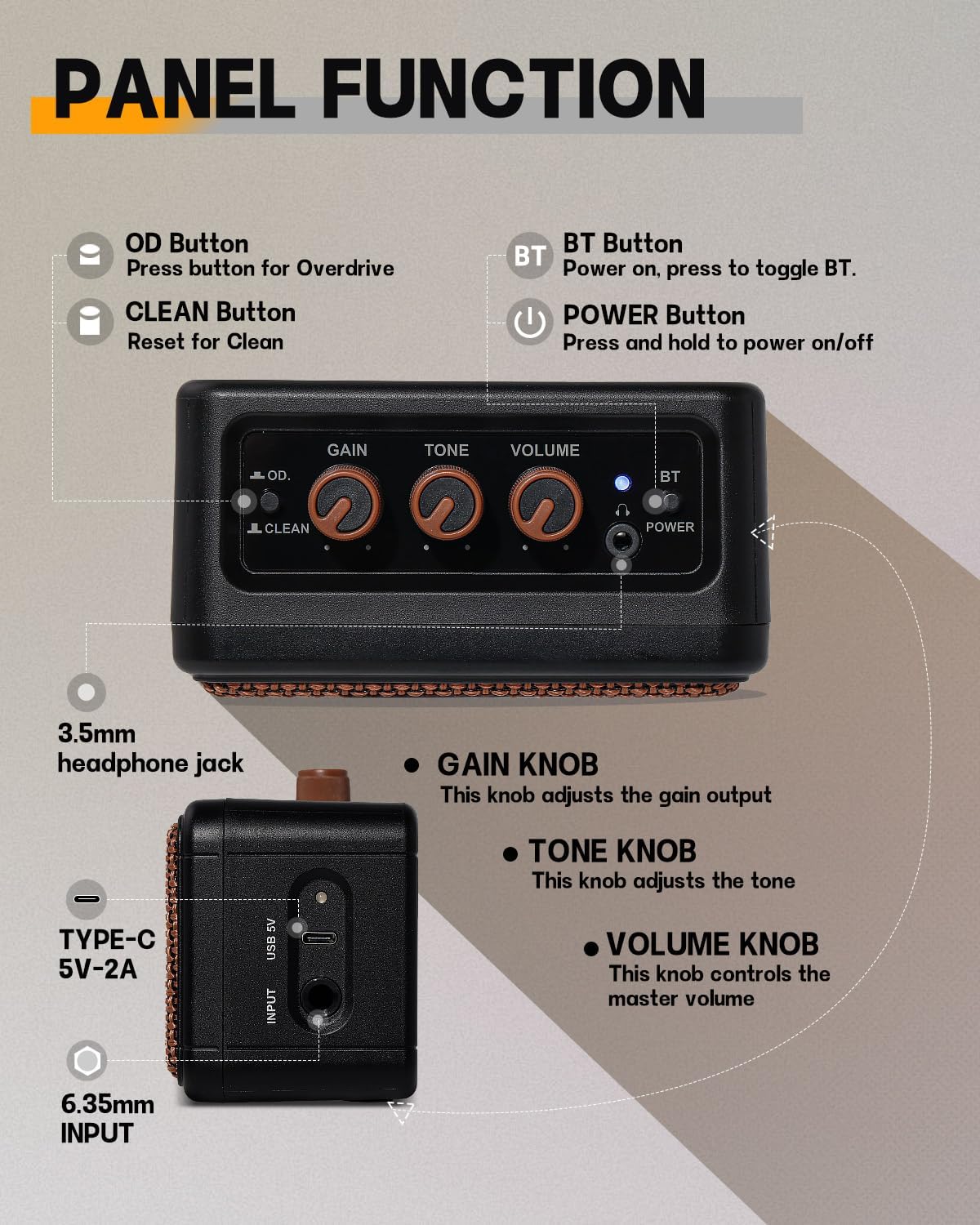 PANEL FUNCTION

OD Button
Press button for Overdrive

CLEAN Button
Reset for Clean

BT

BT Button
Power on, press to toggle BT.

POWER Button
Press and hold to power on/off

GAIN TONE VOLUME

OD.

CLEAN

BT

POWER

3.5mm headphone jack

GAIN KNOB
This knob adjusts the gain output

TONE KNOB
This knob adjusts the tone

VOLUME KNOB
This knob controls the master volume

USB 5V

INPUT

TYPE-C
5V-2A

6.35mm
INPUT